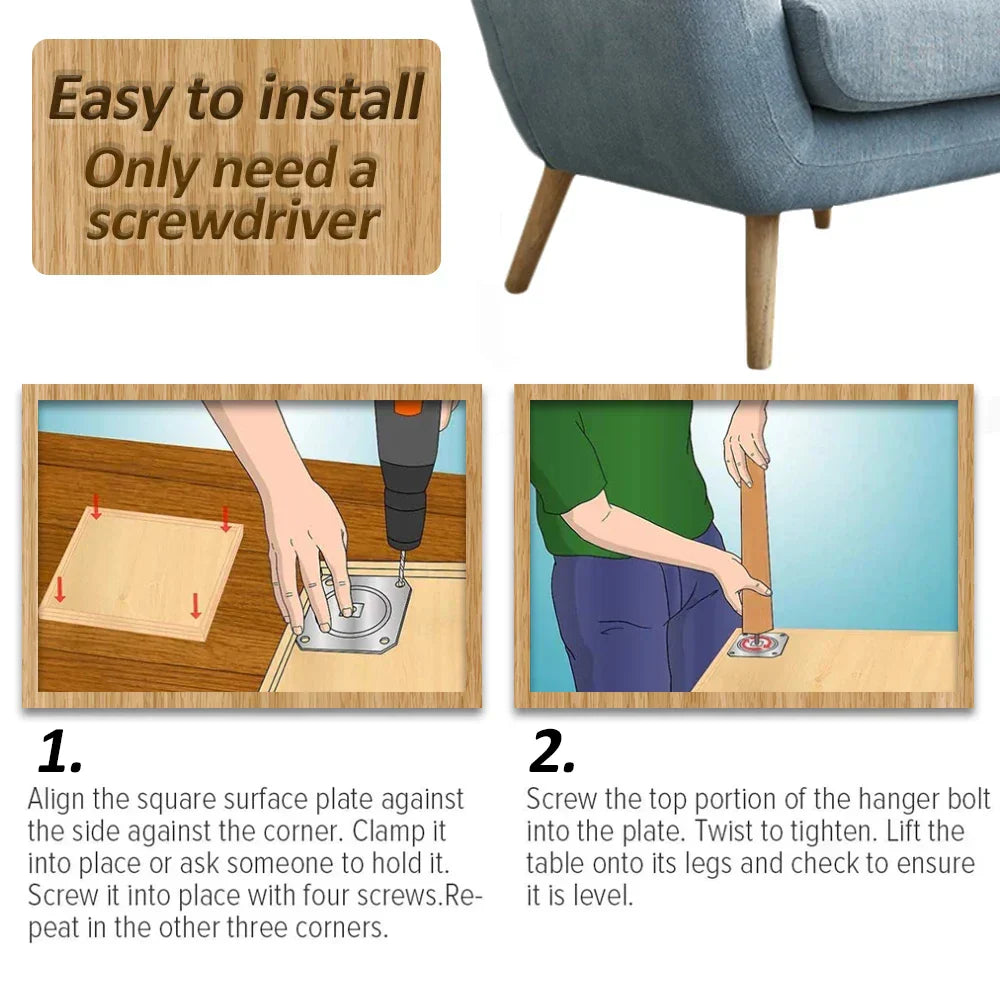 Easy to install
Only need a screwdriver

1.
Align the square surface plate against the side against the corner. Clamp it into place or ask someone to hold it. Screw it into place with four screws.Repeat in the other three corners.

2.
Screw the top portion of the hanger bolt into the plate. Twist to tighten. Lift the table onto its legs and check to ensure it is level.